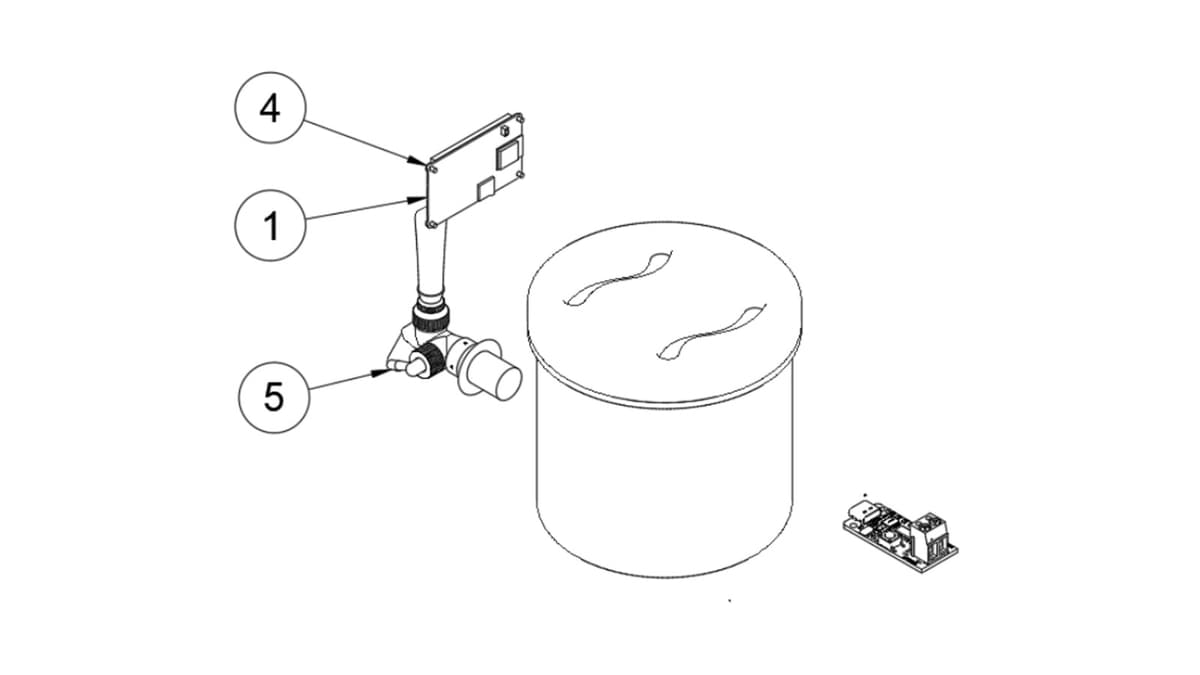 4

1

5